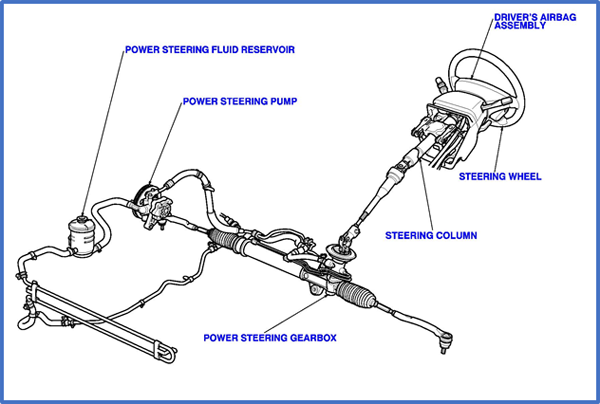 DRIVER'S AIRBAG ASSEMBLY

POWER STEERING FLUID RESERVOIR

POWER STEERING PUMP

STEERING WHEEL

STEERING COLUMN

POWER STEERING GEARBOX